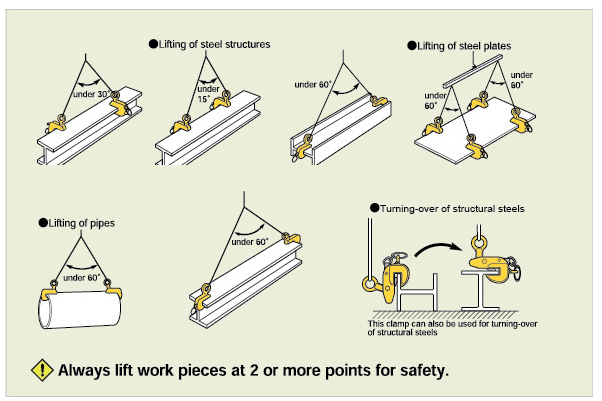 ●Lifting of steel structures

under 30°

under 15°

under 60°

●Lifting of steel plates

under 60°

under 60°

●Lifting of pipes

under 60°

under 60°

●Turning-over of structural steels

This clamp can also be used for turning-over of structural steels

Always lift work pieces at 2 or more points for safety.